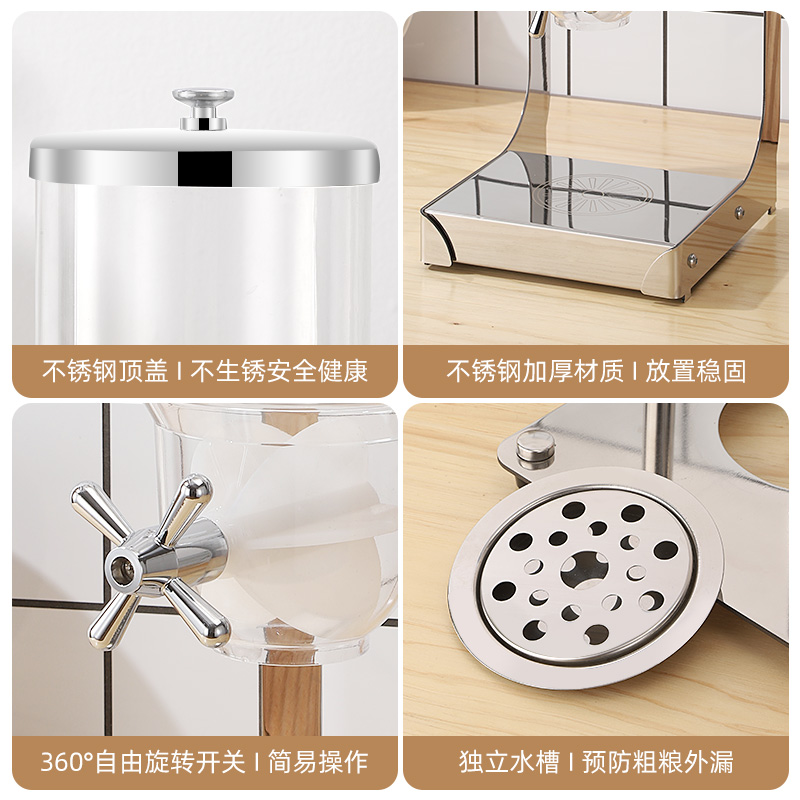 不锈钢顶盖 I 不生锈安全健康

不锈钢加厚材质 I 放置稳固

360°自由旋转开关 I 简易操作

独立水槽 I 预防粗粮外漏