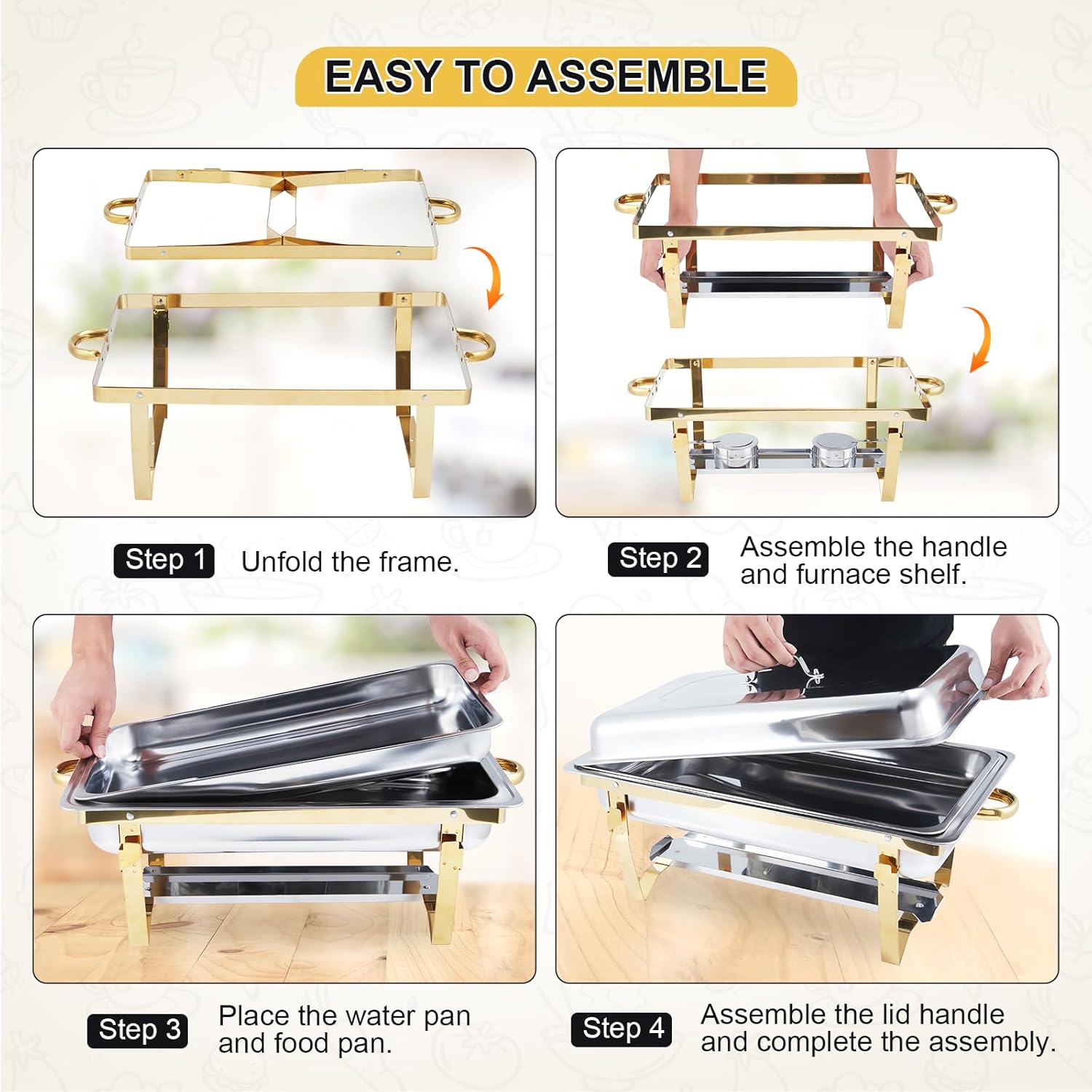 EASY TO ASSEMBLE

Step 1 Unfold the frame.

Step 2 Assemble the handle and furnace shelf.

Step 3 Place the water pan and food pan.

Step 4 Assemble the lid handle and complete the assembly.